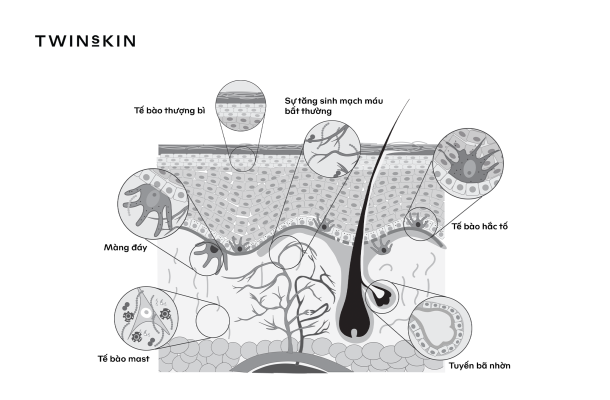 TWINSKIN

Tế bào thượng bì

Sự tăng sinh mạch máu bất thường

Tế bào hắc tố

Màng đáy

Tế bào mast

Tuyến bã nhờn